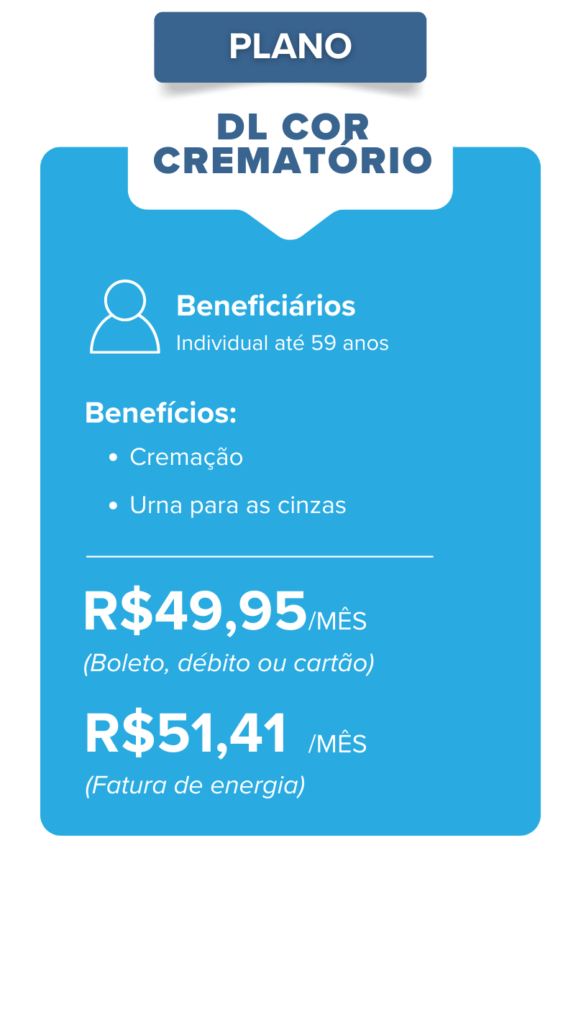 PLANO

DL COR
CREMATÓRIO

Beneficiários
Individual até 59 anos

Benefícios:
• Cremação
• Urna para as cinzas

R$49,95/MÊS
(Boleto, débito ou cartão)

R$51,41 /MÊS
(Fatura de energia)