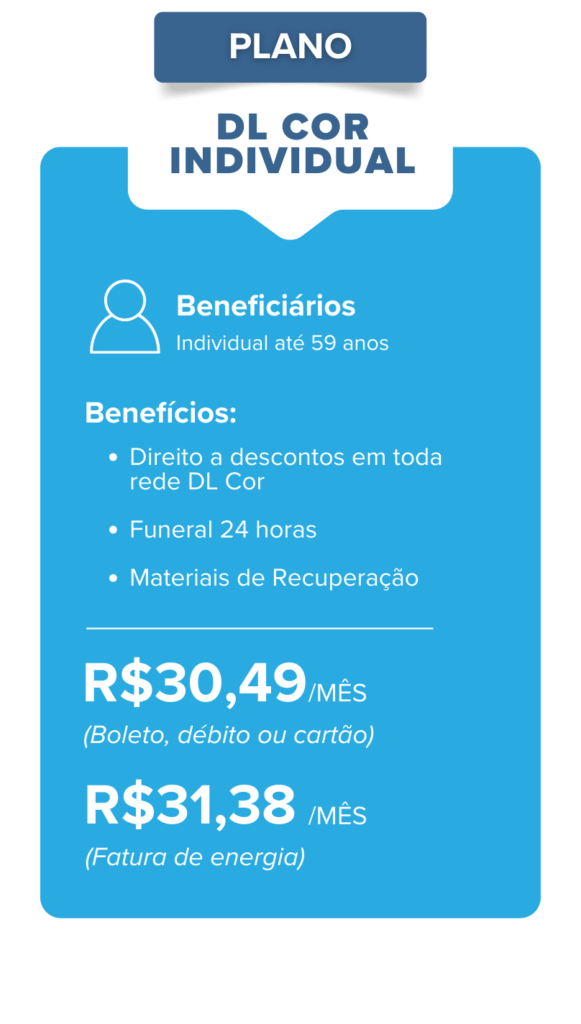 PLANO

DL COR
INDIVIDUAL

Beneficiários
Individual até 59 anos

Benefícios:

• Direito a descontos em toda rede DL Cor
• Funeral 24 horas
• Materiais de Recuperação

R$30,49/MÊS
(Boleto, débito ou cartão)

R$31,38 /MÊS
(Fatura de energia)